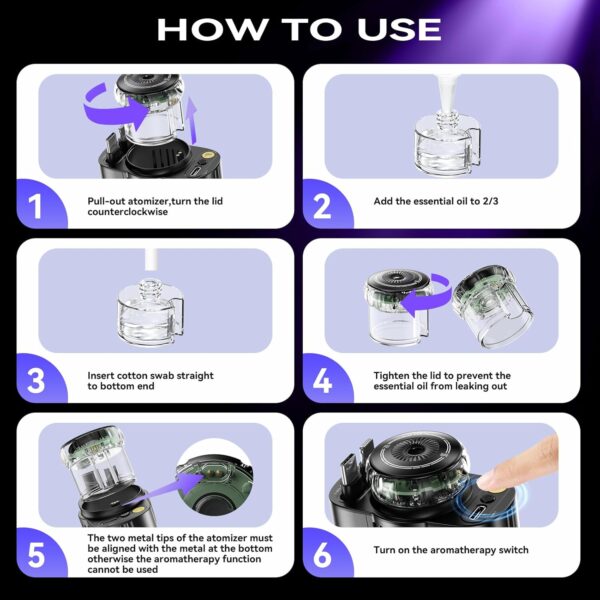 HOW TO USE

1
Pull-out atomizer,turn the lid counterclockwise

2
Add the essential oil to 2/3

3
Insert cotton swab straight to bottom end

4
Tighten the lid to prevent the essential oil from leaking out

5
The two metal tips of the atomizer must be aligned with the metal at the bottom otherwise the aromatherapy function cannot be used

6
Turn on the aromatherapy switch