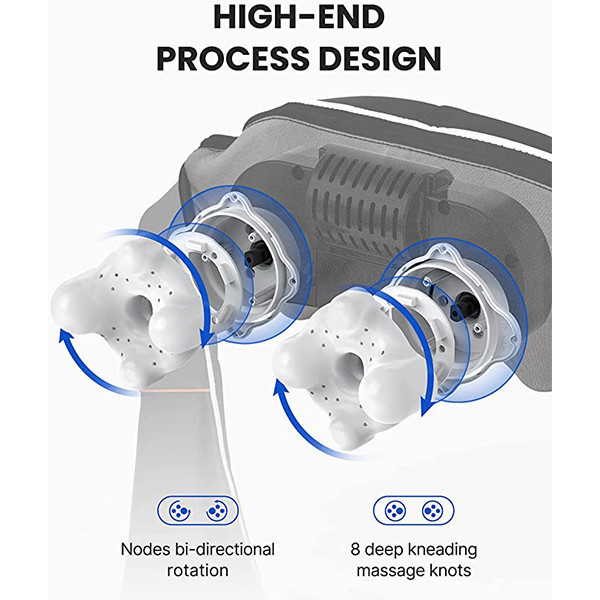 HIGH-END
PROCESS DESIGN

Nodes bi-directional rotation

8 deep kneading massage knots